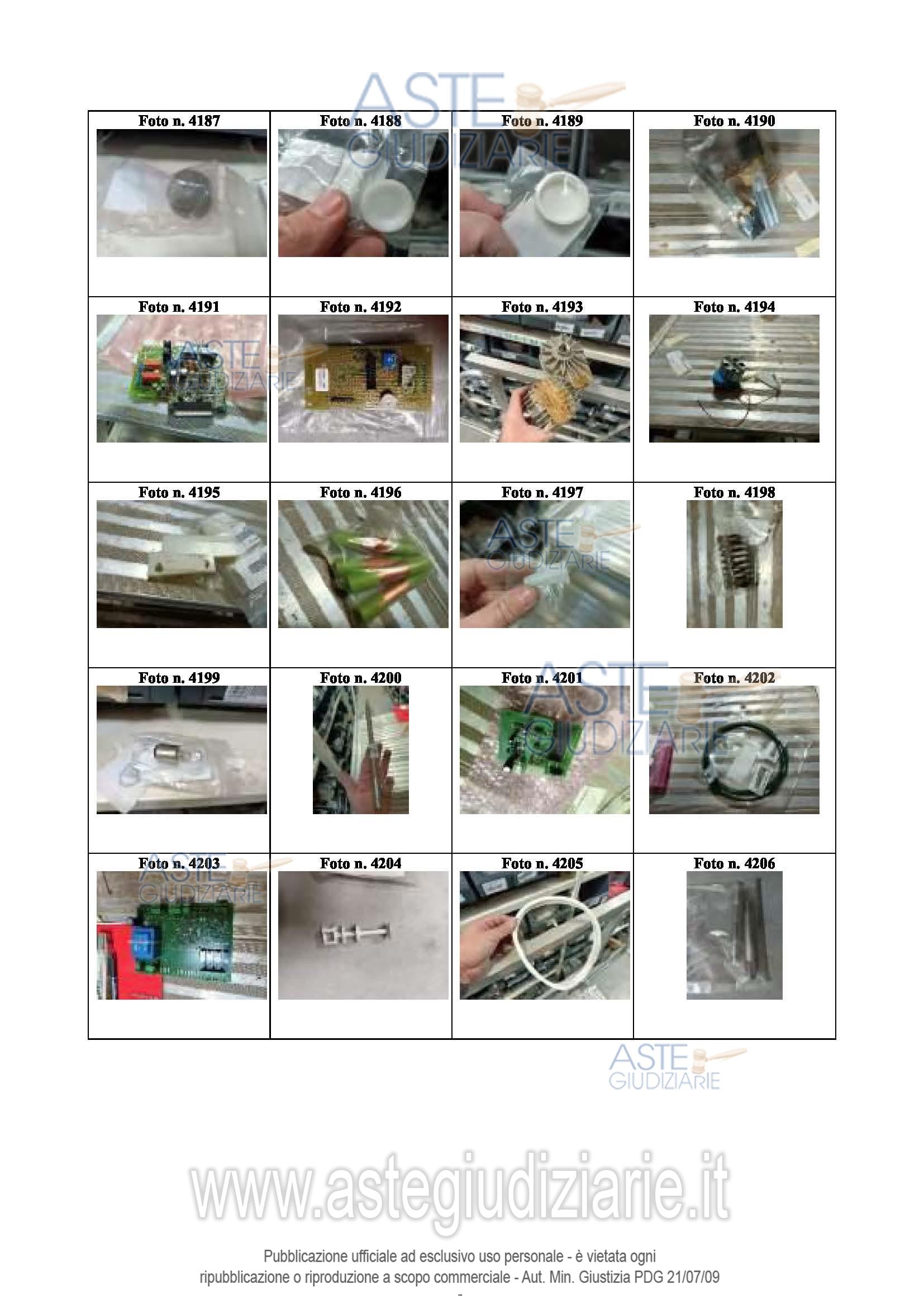 ASTE
GIUDIZIARIE

| Foto n. 4187 | Foto n. 4188 | Foto n. 4189 | Foto n. 4190 |
|---|---|---|---|
| Foto n. 4191 | Foto n. 4192 | Foto n. 4193 | Foto n. 4194 |
| Foto n. 4195 | Foto n. 4196 | Foto n. 4197 | Foto n. 4198 |
| Foto n. 4199 | Foto n. 4200 | Foto n. 4201 | Foto n. 4202 |
| Foto n. 4203 | Foto n. 4204 | Foto n. 4205 | Foto n. 4206 |

ASTE
GIUDIZIARIE

www.astegiudiziarie.it

Pubblicazione ufficiale ad esclusivo uso personale - è vietata ogni ripubblicazione o riproduzione a scopo commerciale - Aut. Min. Giustizia PDG 21/07/09

-