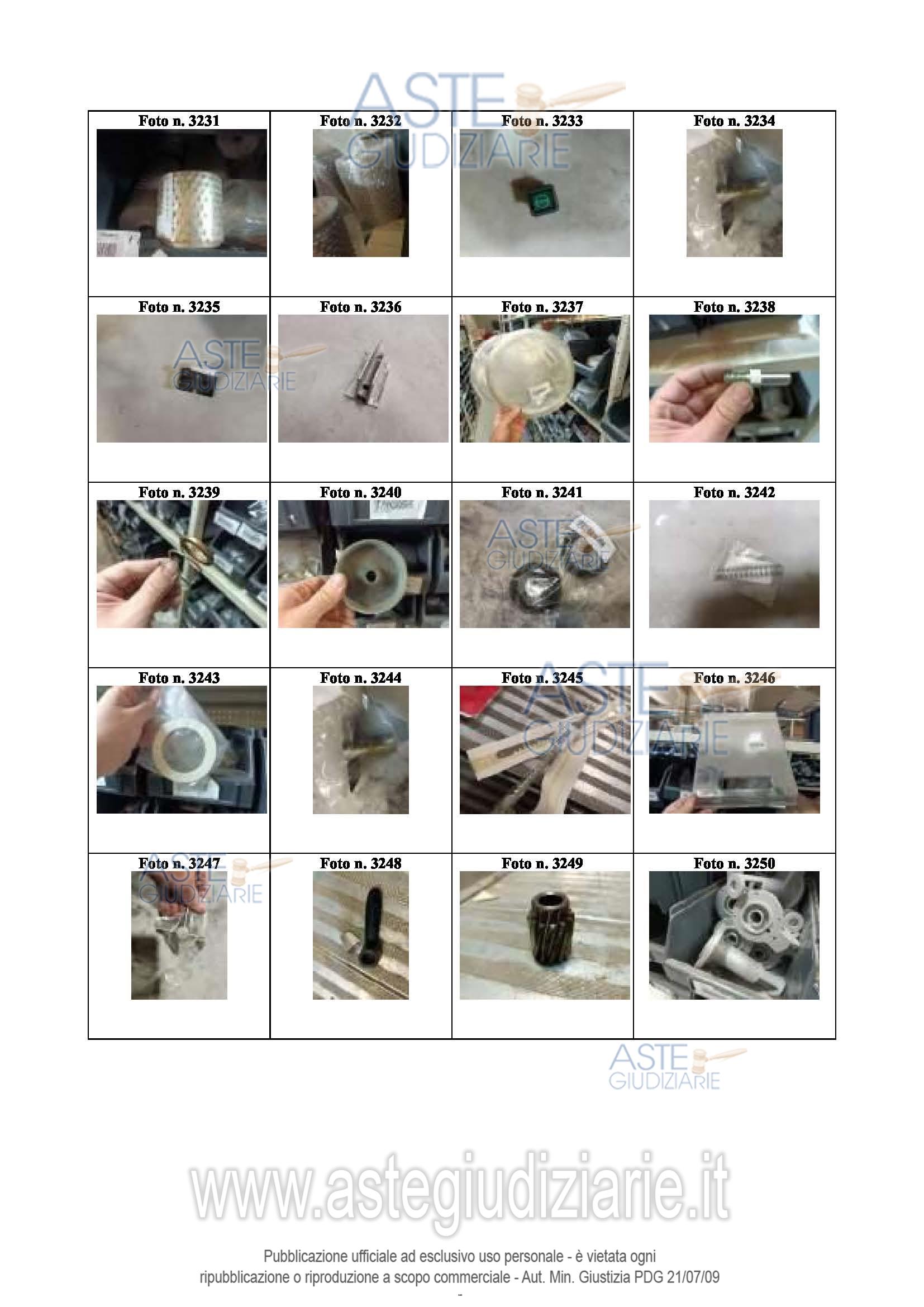 ASTE GIUDIZIARIE

| Foto n. 3231 | Foto n. 3232 | Foto n. 3233 | Foto n. 3234 |
|---|---|---|---|
| Foto n. 3235 | Foto n. 3236 | Foto n. 3237 | Foto n. 3238 |
| Foto n. 3239 | Foto n. 3240 | Foto n. 3241 | Foto n. 3242 |
| Foto n. 3243 | Foto n. 3244 | Foto n. 3245 | Foto n. 3246 |
| Foto n. 3247 | Foto n. 3248 | Foto n. 3249 | Foto n. 3250 |

ASTE GIUDIZIARIE

www.astegiudiziarie.it

Pubblicazione ufficiale ad esclusivo uso personale - è vietata ogni ripubblicazione o riproduzione a scopo commerciale - Aut. Min. Giustizia PDG 21/07/09

-