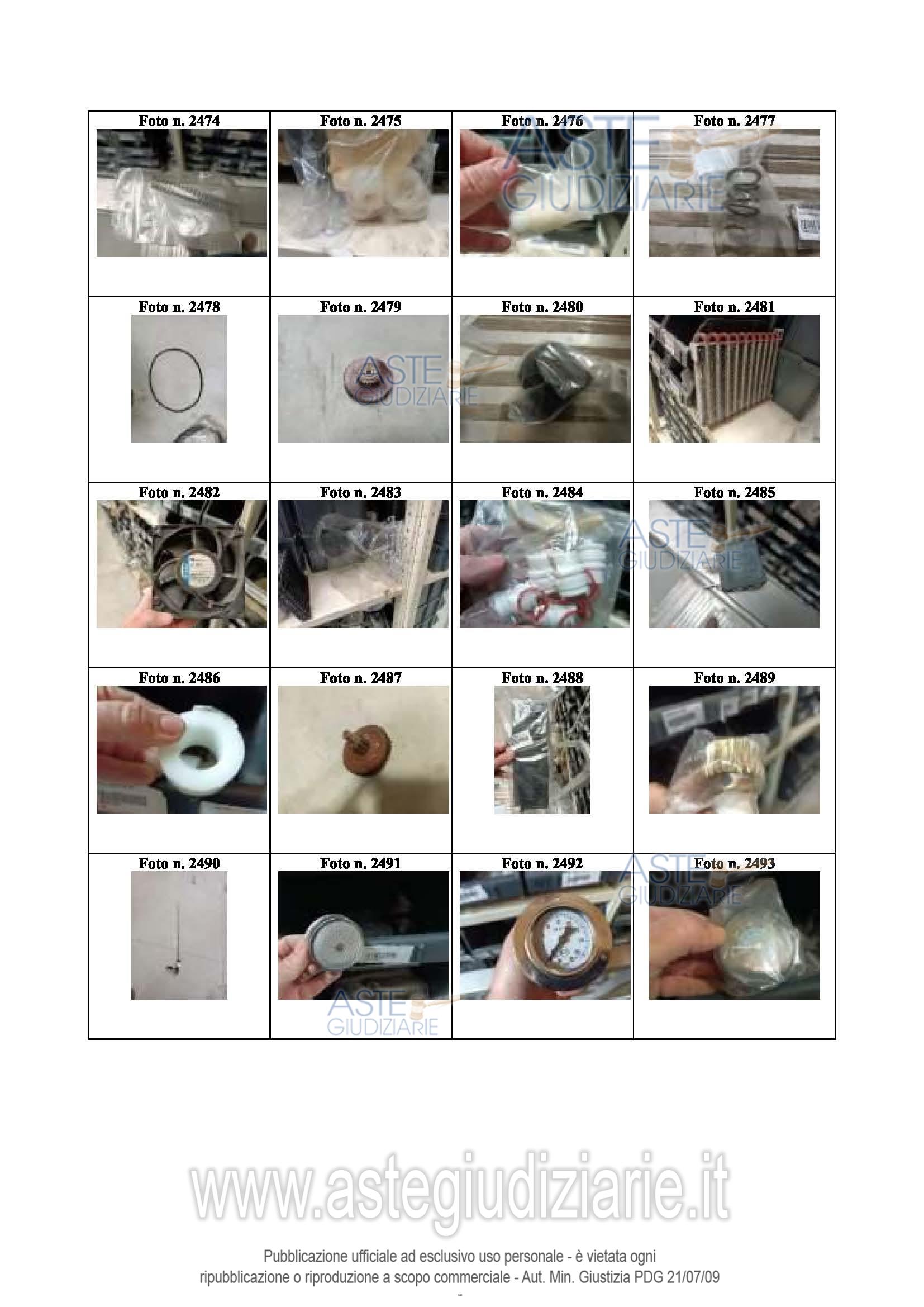 | Foto n. 2474 | Foto n. 2475 | Foto n. 2476 | Foto n. 2477 |
|---|---|---|---|
| Foto n. 2478 | Foto n. 2479 | Foto n. 2480 | Foto n. 2481 |
| Foto n. 2482 | Foto n. 2483 | Foto n. 2484 | Foto n. 2485 |
| Foto n. 2486 | Foto n. 2487 | Foto n. 2488 | Foto n. 2489 |
| Foto n. 2490 | Foto n. 2491 | Foto n. 2492 | Foto n. 2493 |

ASTE GIUDIZIARIE

ASTE GIUDIZIARIE

ASTE GIUDIZIARIE

ASTE GIUDIZIARIE

ASTE GIUDIZIARIE

www.astegiudiziarie.it

Pubblicazione ufficiale ad esclusivo uso personale - è vietata ogni ripubblicazione o riproduzione a scopo commerciale - Aut. Min. Giustizia PDG 21/07/09

-