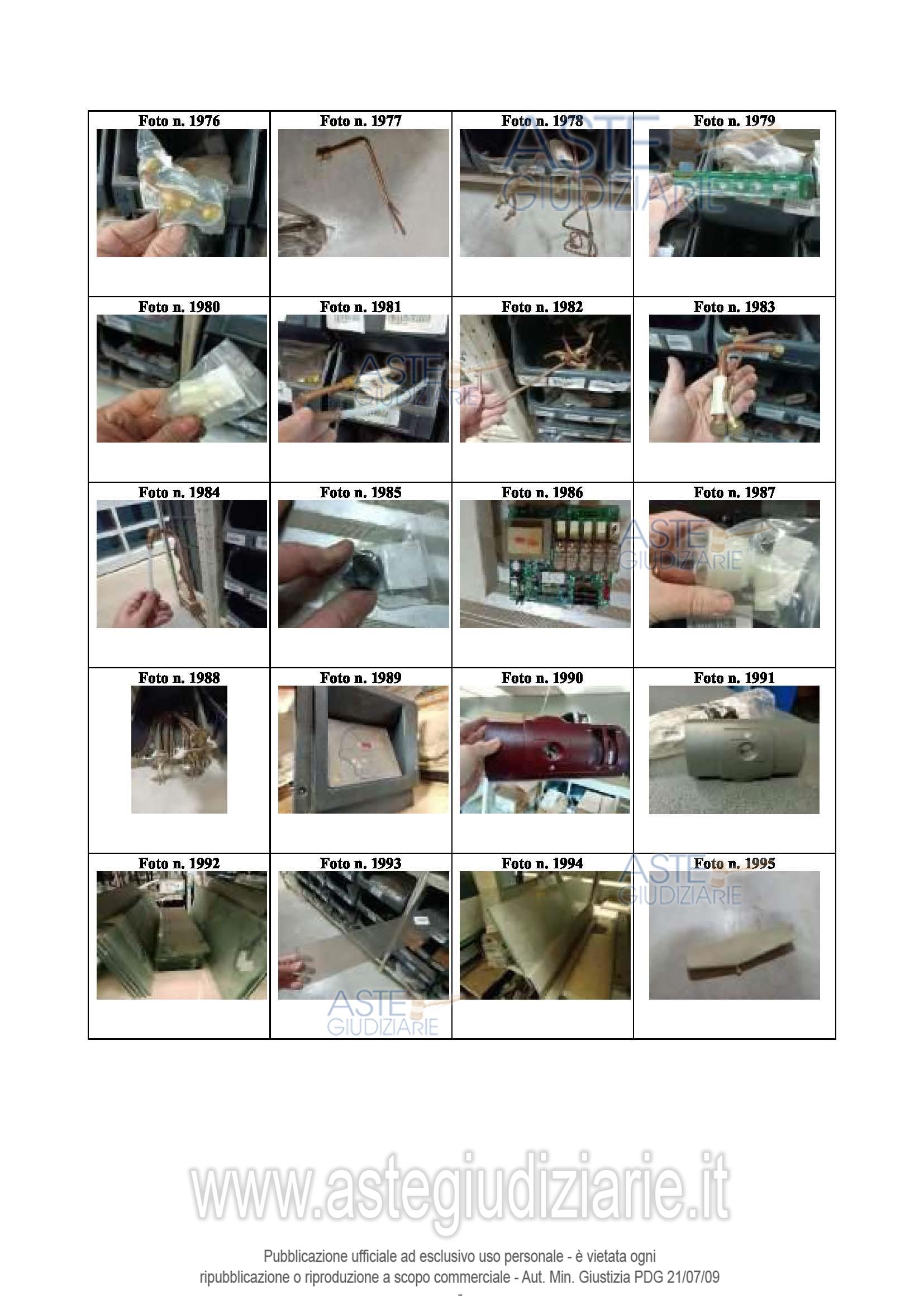 | Foto n. 1976 | Foto n. 1977 | Foto n. 1978 | Foto n. 1979 |
|---|---|---|---|
| Foto n. 1980 | Foto n. 1981 | Foto n. 1982 | Foto n. 1983 |
| Foto n. 1984 | Foto n. 1985 | Foto n. 1986 | Foto n. 1987 |
| Foto n. 1988 | Foto n. 1989 | Foto n. 1990 | Foto n. 1991 |
| Foto n. 1992 | Foto n. 1993 | Foto n. 1994 | Foto n. 1995 |

ASTE GIUDIZIARIE

ASTE GIUDIZIARIE

ASTE GIUDIZIARIE

ASTE GIUDIZIARIE

ASTE GIUDIZIARIE

www.astegiudiziarie.it

Pubblicazione ufficiale ad esclusivo uso personale - è vietata ogni ripubblicazione o riproduzione a scopo commerciale - Aut. Min. Giustizia PDG 21/07/09

-