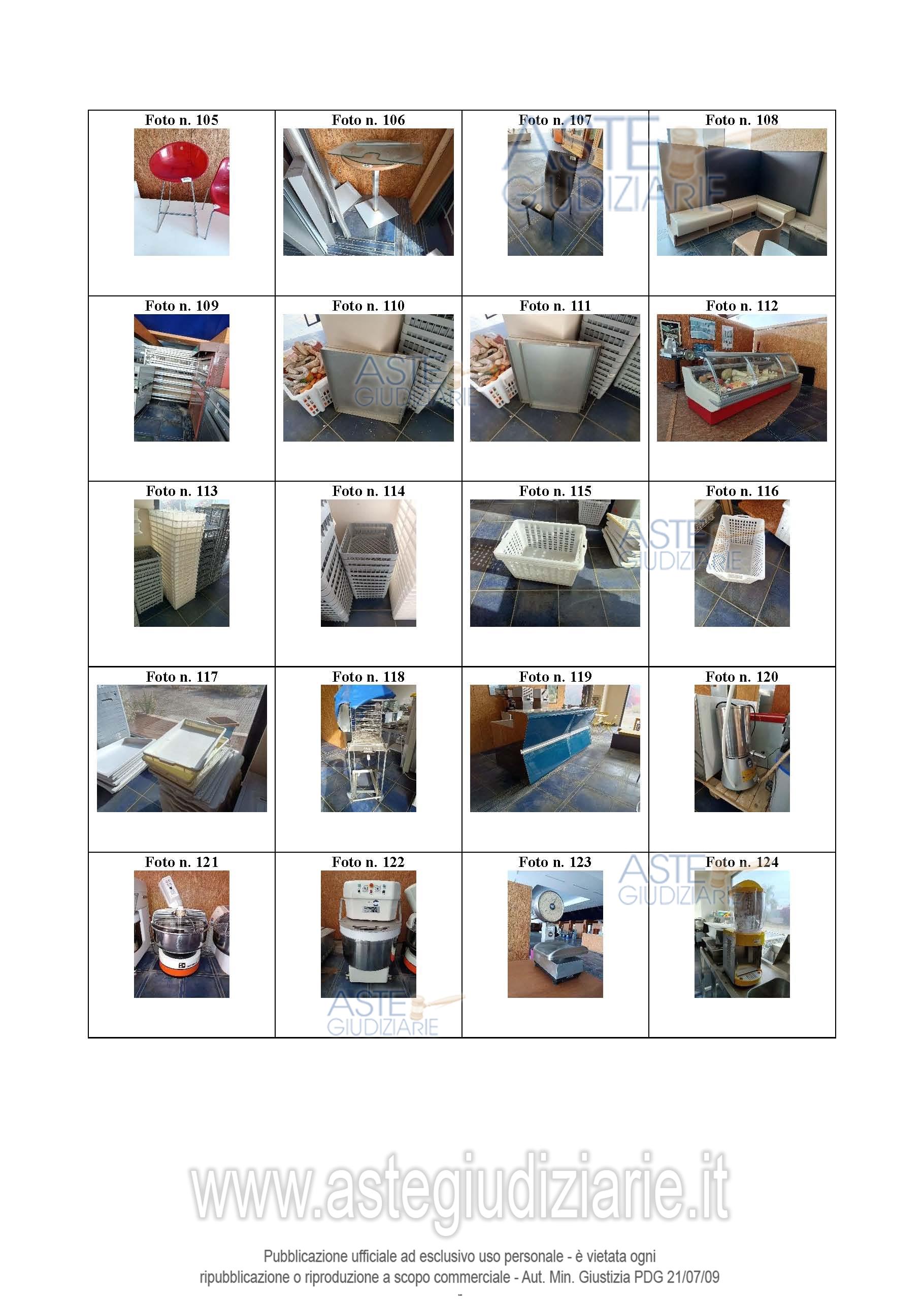 | Foto n. 105 | Foto n. 106 | Foto n. 107 | Foto n. 108 |
|---|---|---|---|
| Foto n. 109 | Foto n. 110 | Foto n. 111 | Foto n. 112 |
| Foto n. 113 | Foto n. 114 | Foto n. 115 | Foto n. 116 |
| Foto n. 117 | Foto n. 118 | Foto n. 119 | Foto n. 120 |
| Foto n. 121 | Foto n. 122 | Foto n. 123 | Foto n. 124 |

ASTE GIUDIZIARIE

ASTE GIUDIZIARIE

ASTE GIUDIZIARIE

ASTE GIUDIZIARIE

ASTE GIUDIZIARIE

www.astegiudiziarie.it

Pubblicazione ufficiale ad esclusivo uso personale - è vietata ogni ripubblicazione o riproduzione a scopo commerciale - Aut. Min. Giustizia PDG 21/07/09

-