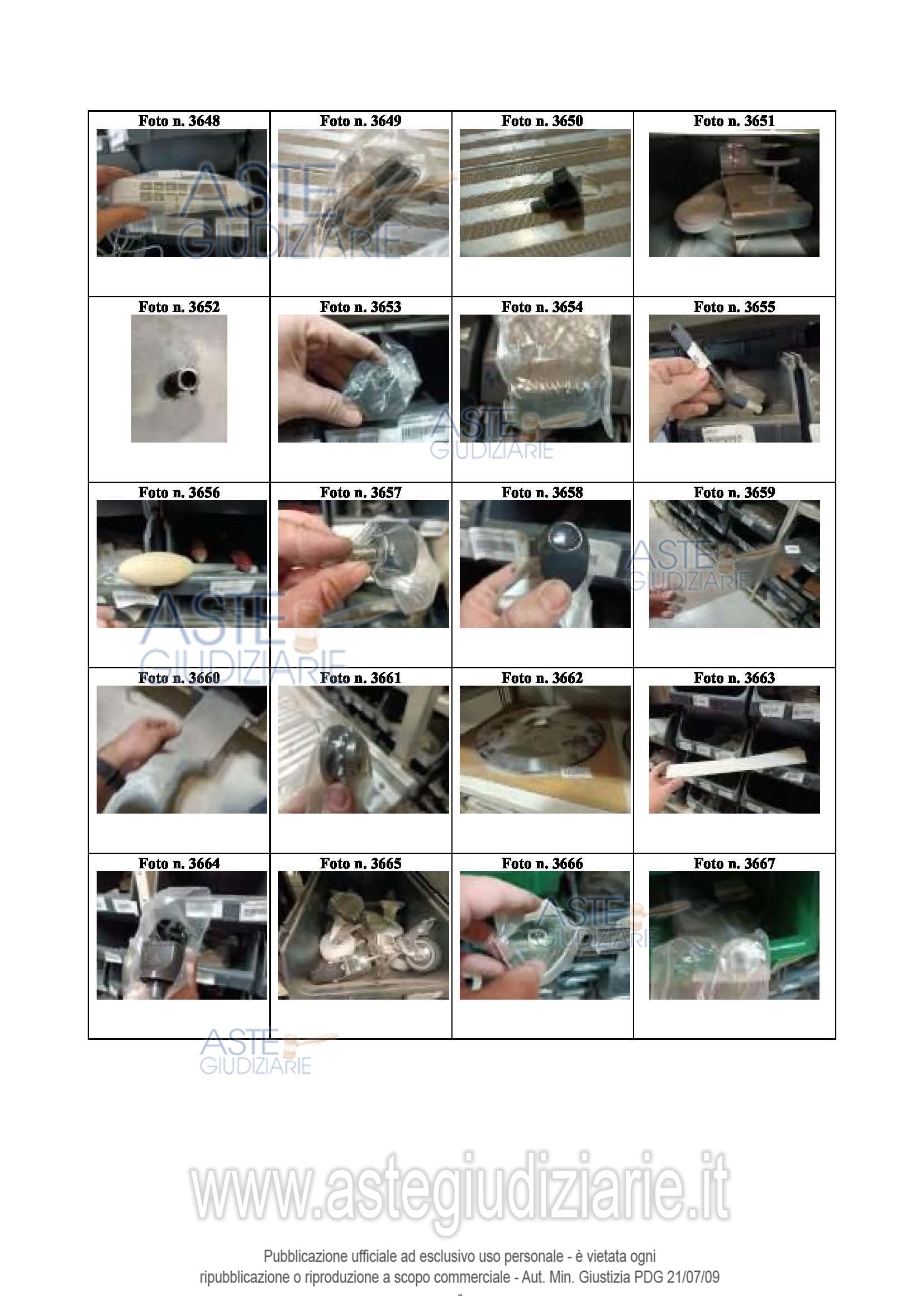 | Foto n. 3648 | Foto n. 3649 | Foto n. 3650 | Foto n. 3651 |
|---|---|---|---|
| Foto n. 3652 | Foto n. 3653 | Foto n. 3654 | Foto n. 3655 |
| Foto n. 3656 | Foto n. 3657 | Foto n. 3658 | Foto n. 3659 |
| Foto n. 3660 | Foto n. 3661 | Foto n. 3662 | Foto n. 3663 |
| Foto n. 3664 | Foto n. 3665 | Foto n. 3666 | Foto n. 3667 |

ASTE GIUDIZIARIE

www.astegiudiziarie.it

Pubblicazione ufficiale ad esclusivo uso personale - è vietata ogni ripubblicazione o riproduzione a scopo commerciale - Aut. Min. Giustizia PDG 21/07/09

-