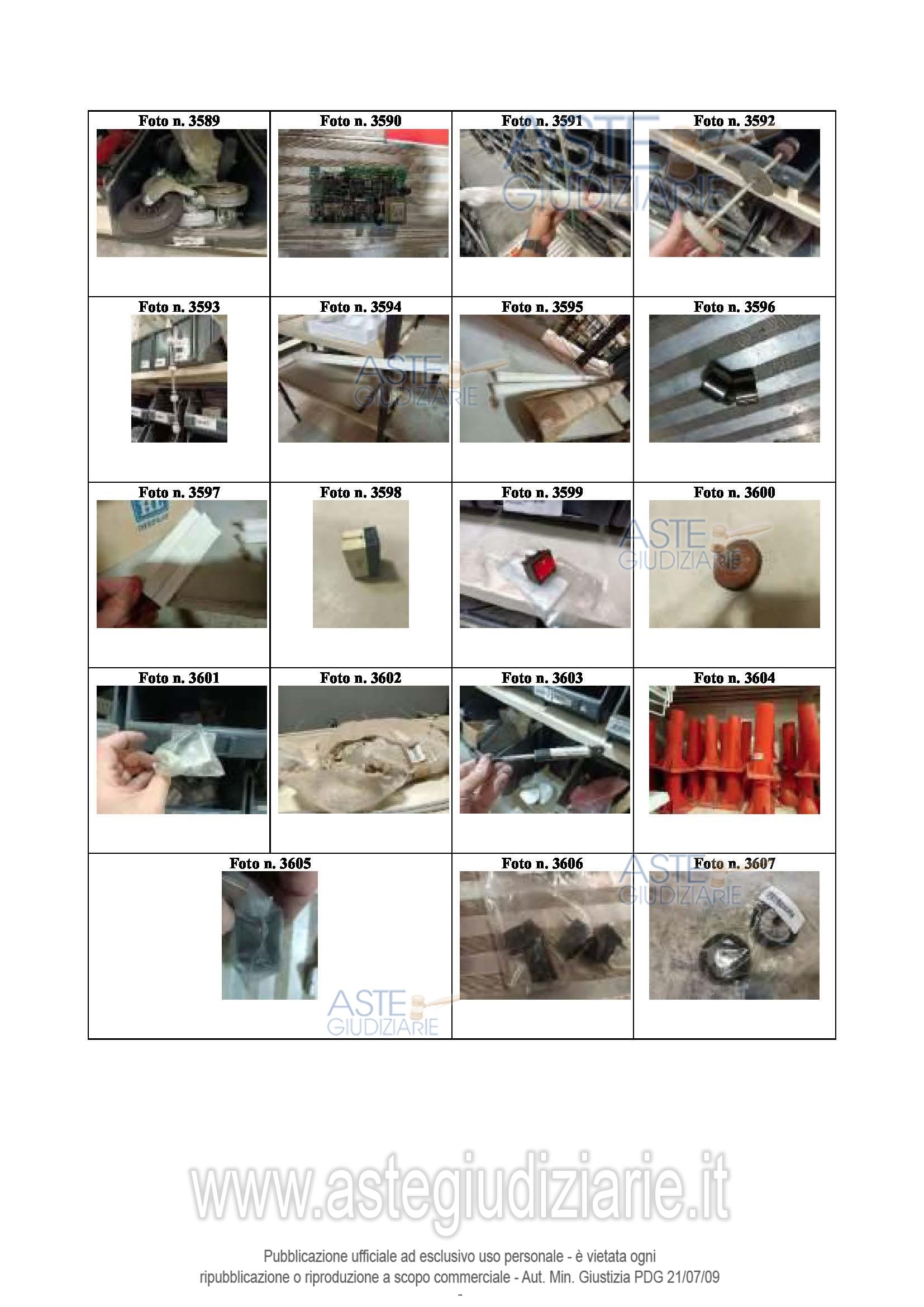 | Foto n. 3589 | Foto n. 3590 | Foto n. 3591 | Foto n. 3592 |
|---|---|---|---|
| Foto n. 3593 | Foto n. 3594 | Foto n. 3595 | Foto n. 3596 |
| Foto n. 3597 | Foto n. 3598 | Foto n. 3599 | Foto n. 3600 |
| Foto n. 3601 | Foto n. 3602 | Foto n. 3603 | Foto n. 3604 |
| Foto n. 3605 | | Foto n. 3606 | Foto n. 3607 |

ASTE GIUDIZIARIE

ASTE GIUDIZIARIE

ASTE GIUDIZIARIE

ASTE GIUDIZIARIE

ASTE GIUDIZIARIE

www.astegiudiziarie.it

Pubblicazione ufficiale ad esclusivo uso personale - è vietata ogni ripubblicazione o riproduzione a scopo commerciale - Aut. Min. Giustizia PDG 21/07/09

-