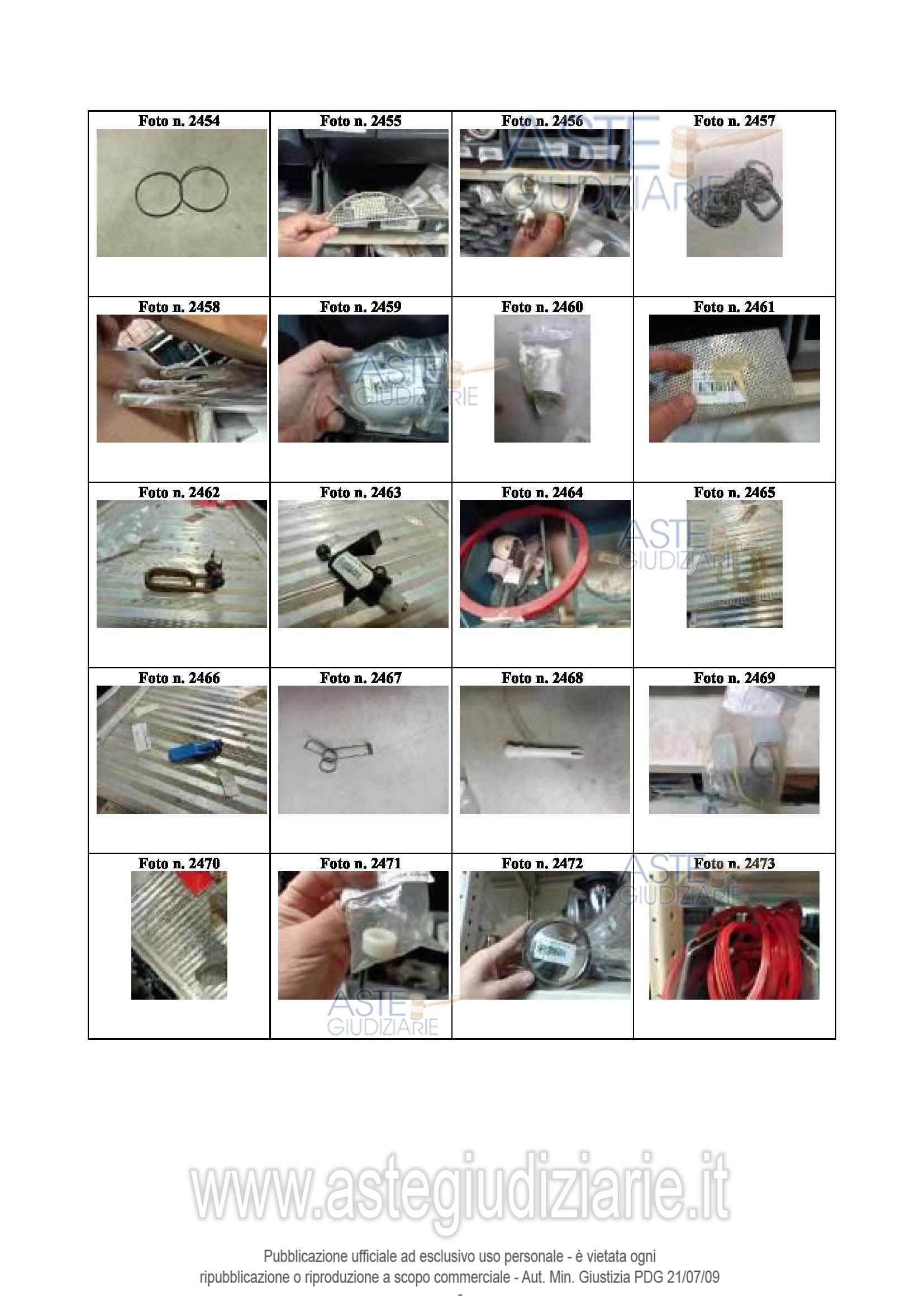 | Foto n. 2454 | Foto n. 2455 | Foto n. 2456 | Foto n. 2457 |
|---|---|---|---|
| Foto n. 2458 | Foto n. 2459 | Foto n. 2460 | Foto n. 2461 |
| Foto n. 2462 | Foto n. 2463 | Foto n. 2464 | Foto n. 2465 |
| Foto n. 2466 | Foto n. 2467 | Foto n. 2468 | Foto n. 2469 |
| Foto n. 2470 | Foto n. 2471 | Foto n. 2472 | Foto n. 2473 |

ASTE GIUDIZIARIE

ASTE GIUDIZIARIE

ASTE GIUDIZIARIE

ASTE GIUDIZIARIE

ASTE GIUDIZIARIE

www.astegiudiziarie.it

Pubblicazione ufficiale ad esclusivo uso personale - è vietata ogni ripubblicazione o riproduzione a scopo commerciale - Aut. Min. Giustizia PDG 21/07/09

-