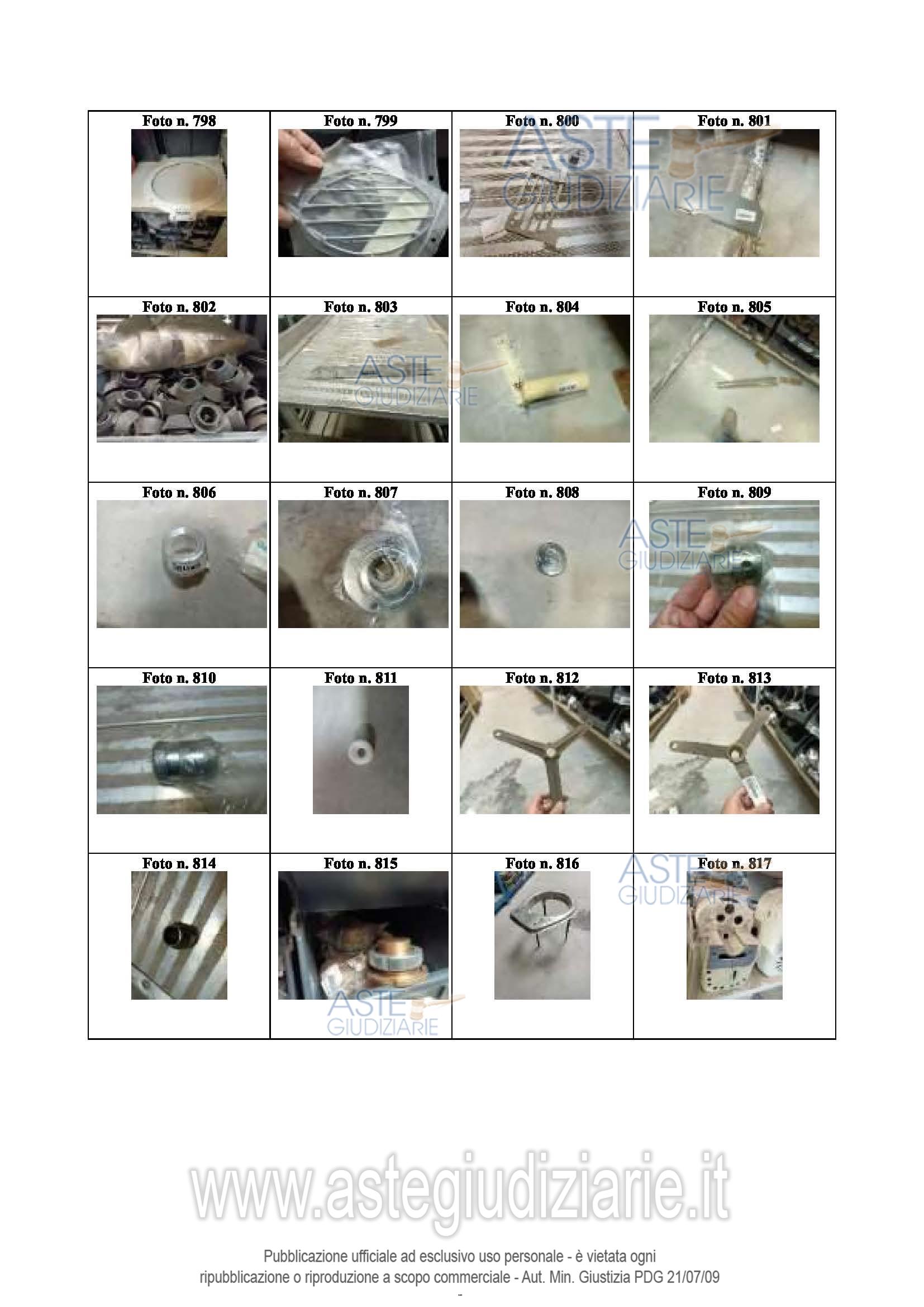 | Foto n. 798 | Foto n. 799 | Foto n. 800 | Foto n. 801 |
|---|---|---|---|
| Foto n. 802 | Foto n. 803 | Foto n. 804 | Foto n. 805 |
| Foto n. 806 | Foto n. 807 | Foto n. 808 | Foto n. 809 |
| Foto n. 810 | Foto n. 811 | Foto n. 812 | Foto n. 813 |
| Foto n. 814 | Foto n. 815 | Foto n. 816 | Foto n. 817 |

ASTE GIUDIZIARIE

ASTE GIUDIZIARIE

ASTE GIUDIZIARIE

ASTE GIUDIZIARIE

ASTE GIUDIZIARIE

www.astegiudiziarie.it

Pubblicazione ufficiale ad esclusivo uso personale - è vietata ogni ripubblicazione o riproduzione a scopo commerciale - Aut. Min. Giustizia PDG 21/07/09

-