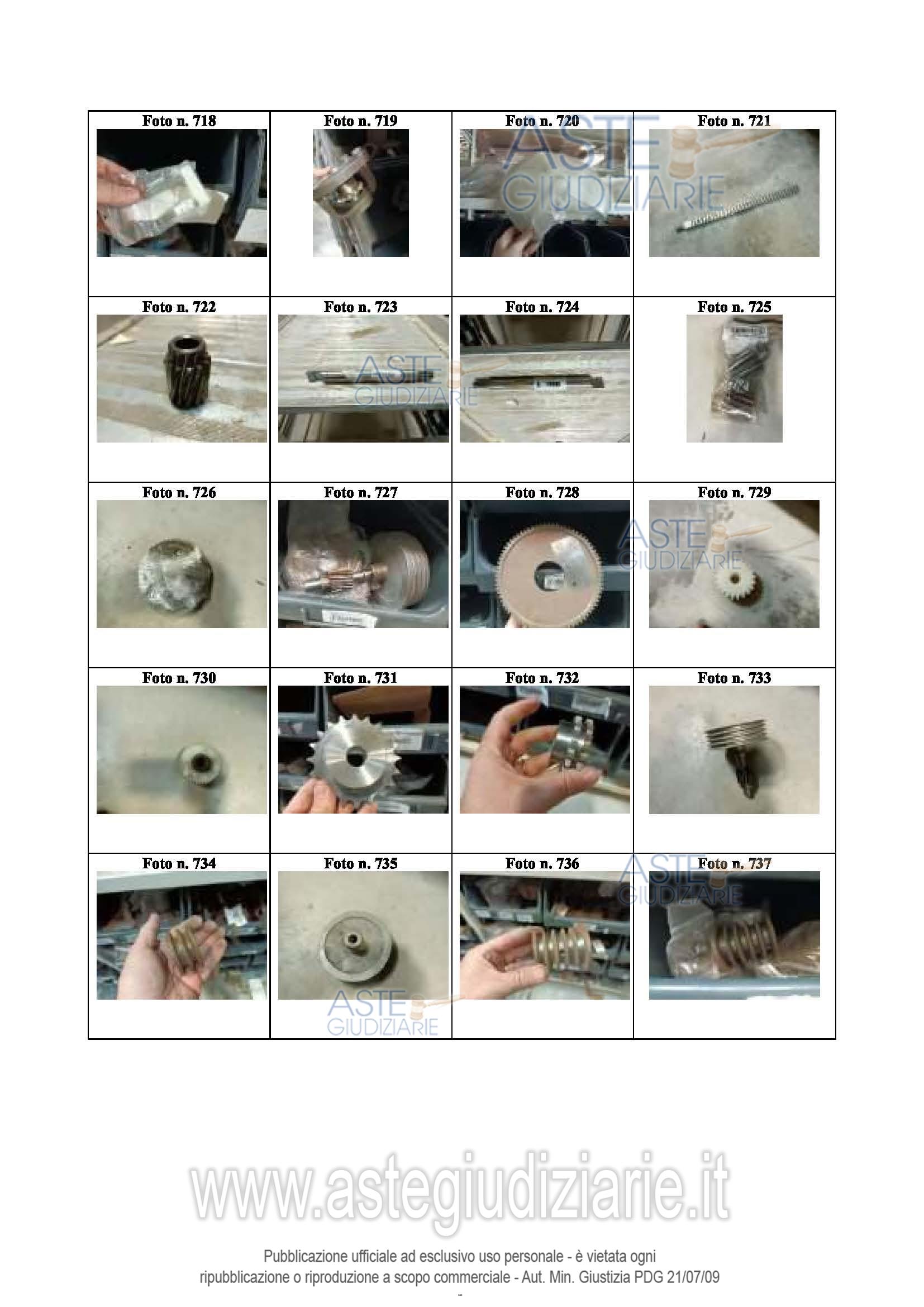 | Foto n. 718 | Foto n. 719 | Foto n. 720 | Foto n. 721 |
|---|---|---|---|
| Foto n. 722 | Foto n. 723 | Foto n. 724 | Foto n. 725 |
| Foto n. 726 | Foto n. 727 | Foto n. 728 | Foto n. 729 |
| Foto n. 730 | Foto n. 731 | Foto n. 732 | Foto n. 733 |
| Foto n. 734 | Foto n. 735 | Foto n. 736 | Foto n. 737 |

ASTE GIUDIZIARIE

ASTE GIUDIZIARIE

ASTE GIUDIZIARIE

ASTE GIUDIZIARIE

ASTE GIUDIZIARIE

www.astegiudiziarie.it

Pubblicazione ufficiale ad esclusivo uso personale - è vietata ogni ripubblicazione o riproduzione a scopo commerciale - Aut. Min. Giustizia PDG 21/07/09

-