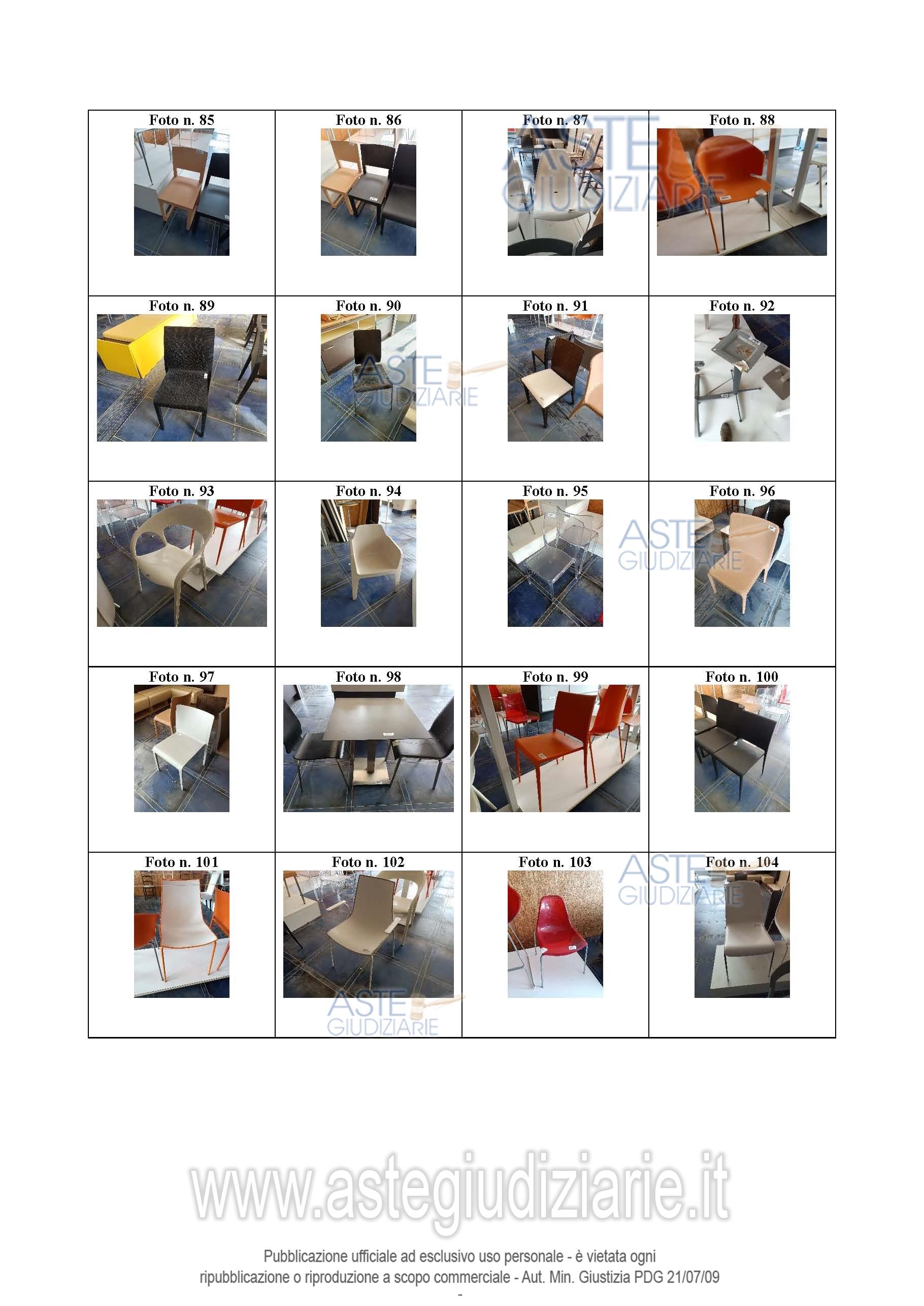 | Foto n. 85 | Foto n. 86 | Foto n. 87 | Foto n. 88 |
|---|---|---|---|
| Foto n. 89 | Foto n. 90 | Foto n. 91 | Foto n. 92 |
| Foto n. 93 | Foto n. 94 | Foto n. 95 | Foto n. 96 |
| Foto n. 97 | Foto n. 98 | Foto n. 99 | Foto n. 100 |
| Foto n. 101 | Foto n. 102 | Foto n. 103 | Foto n. 104 |

ASTE GIUDIZIARIE

ASTE GIUDIZIARIE

ASTE GIUDIZIARIE

ASTE GIUDIZIARIE

ASTE GIUDIZIARIE

www.astegiudiziarie.it

Pubblicazione ufficiale ad esclusivo uso personale - è vietata ogni ripubblicazione o riproduzione a scopo commerciale - Aut. Min. Giustizia PDG 21/07/09

-